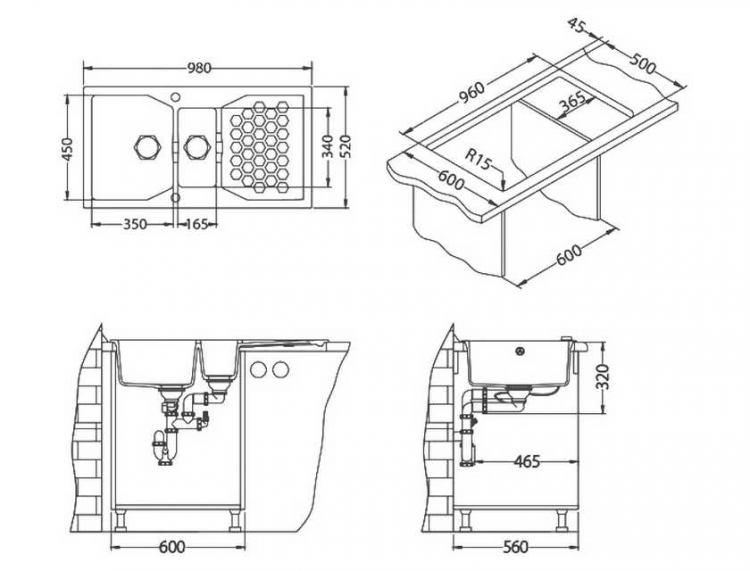 980
450
340
520
350
165
45
500
960
365
R15
600
600
320
465
600
560