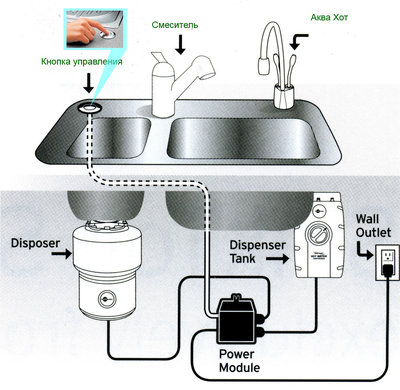 Смеситель

Аква Хот

Кнопка управления

Disposer

Dispenser Tank

Wall Outlet

Power Module