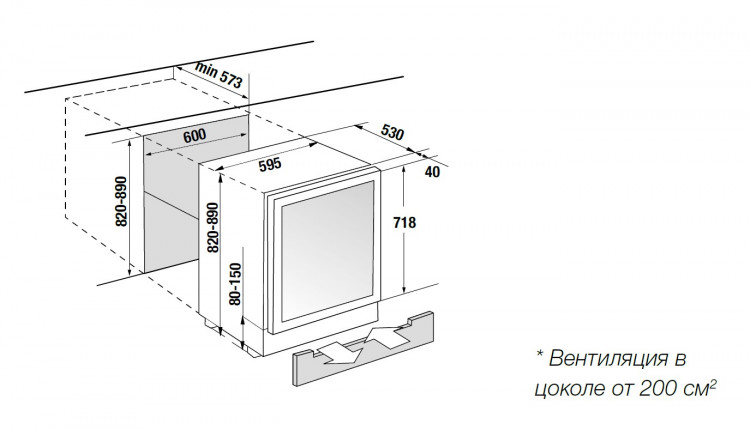 min 573
600
530
595
40
820-890
820-890
718
80-150

* Вентиляция в цоколе от 200 см$^2$