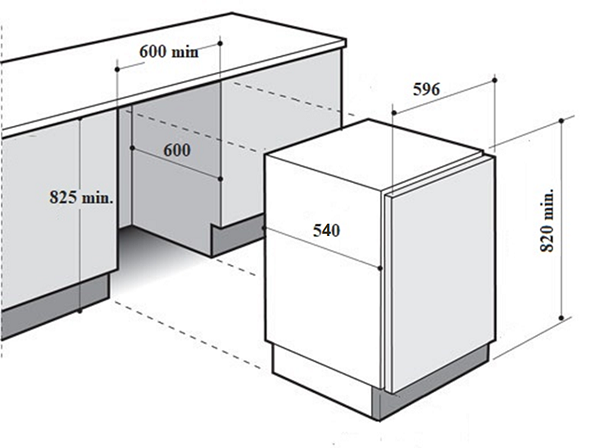 600 min
596
600
825 min.
540
820 min.