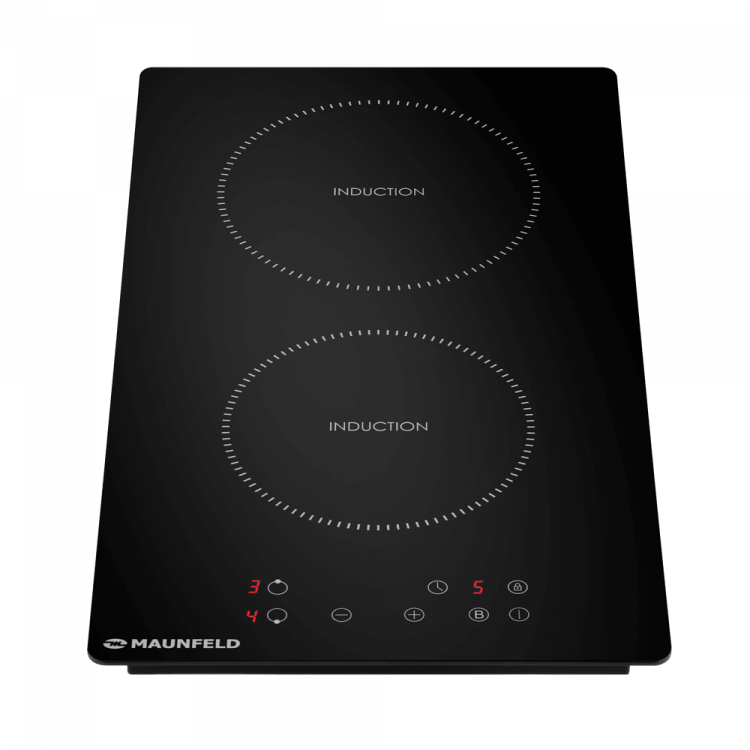 INDUCTION

INDUCTION

3

5

4

B

MAUNFELD