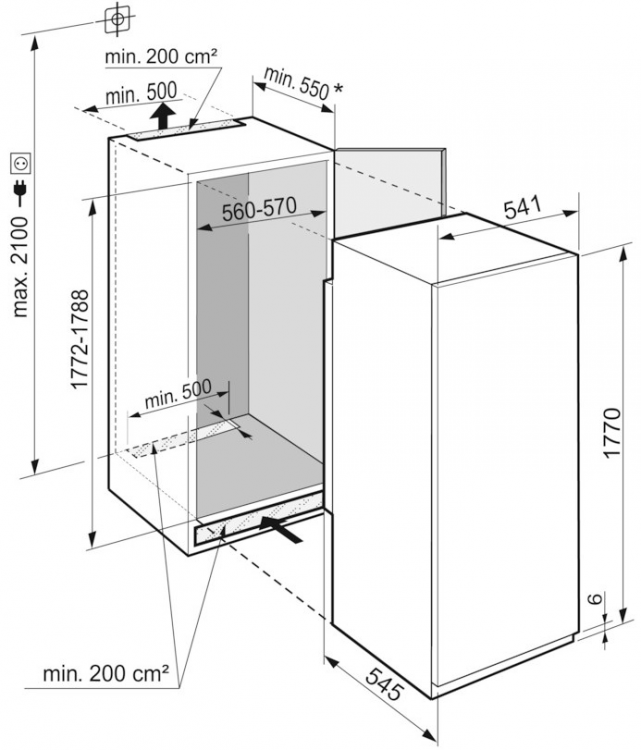 min. 200 cm²

min. 500

min. 550 *

max. 2100

560-570

541

1772-1788

min. 500

1770

6

min. 200 cm²

545